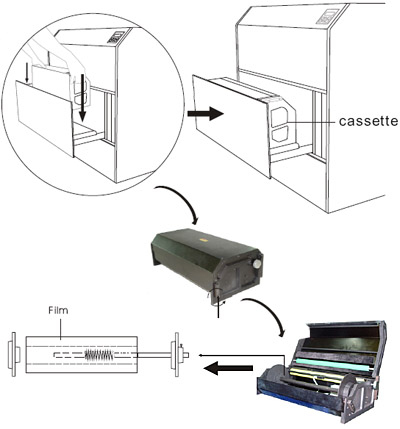 cassette

Film