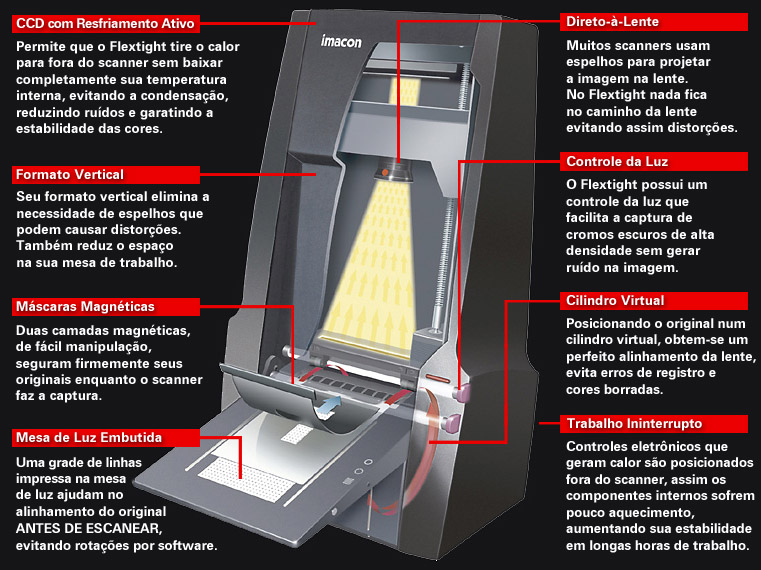 CCD com Resfriamento Ativo

Permite que o Flextight tire o calor para fora do scanner sem baixar completamente sua temperatura interna, evitando a condensação, reduzindo ruídos e garatindo a estabilidade das cores.

Formato Vertical

Seu formato vertical elimina a necessidade de espelhos que podem causar distorções. Também reduz o espaço na sua mesa de trabalho.

Máscaras Magnéticas

Duas camadas magnéticas, de fácil manipulação, seguram firmemente seus originais enquanto o scanner faz a captura.

Mesa de Luz Embutida

Uma grade de linhas impressa na mesa de luz ajudam no alinhamento do original ANTES DE ESCANEAR, evitando rotações por software.

imacon

Direto-à-Lente

Muitos scanners usam espelhos para projetar a imagem na lente. No Flextight nada fica no caminho da lente evitando assim distorções.

Controle da Luz

O Flextight possui um controle da luz que facilita a captura de cromos escuros de alta densidade sem gerar ruído na imagem.

Cilindro Virtual

Posicionando o original num cilindro virtual, obtem-se um perfeito alinhamento da lente, evita erros de registro e cores borradas.

Trabalho Ininterrupto

Controles eletrônicos que geram calor são posicionados fora do scanner, assim os componentes internos sofrem pouco aquecimento, aumentando sua estabilidade em longas horas de trabalho.